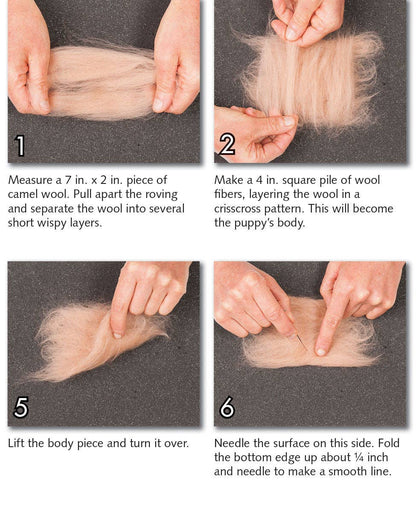 1

Measure a 7 in. x 2 in. piece of camel wool. Pull apart the roving and separate the wool into several short wispy layers.

2

Make a 4 in. square pile of wool fibers, layering the wool in a crisscross pattern. This will become the puppy's body.

5

Lift the body piece and turn it over.

6

Needle the surface on this side. Fold the bottom edge up about ¼ inch and needle to make a smooth line.