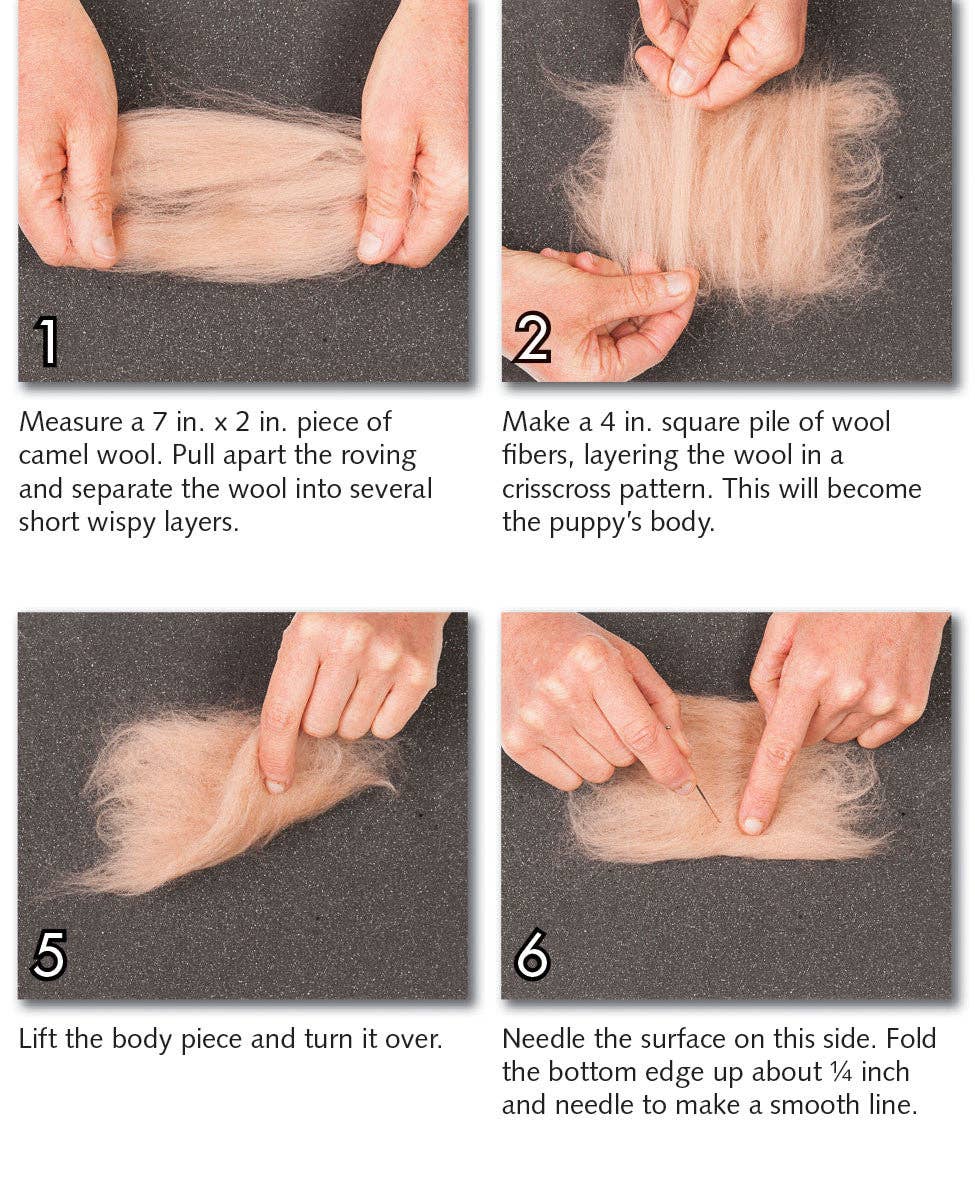 1

Measure a 7 in. x 2 in. piece of camel wool. Pull apart the roving and separate the wool into several short wispy layers.

2

Make a 4 in. square pile of wool fibers, layering the wool in a crisscross pattern. This will become the puppy's body.

5

Lift the body piece and turn it over.

6

Needle the surface on this side. Fold the bottom edge up about ¼ inch and needle to make a smooth line.