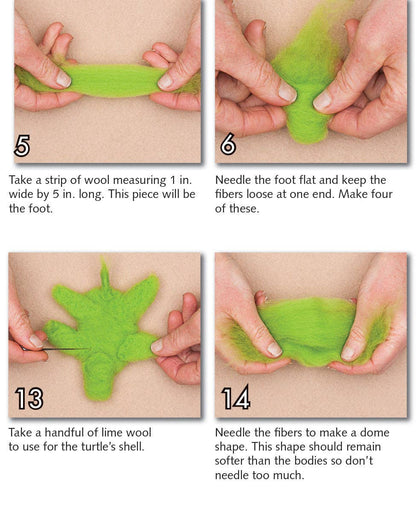 5

Take a strip of wool measuring 1 in. wide by 5 in. long. This piece will be the foot.

6

Needle the foot flat and keep the fibers loose at one end. Make four of these.

13

Take a handful of lime wool to use for the turtle's shell.

14

Needle the fibers to make a dome shape. This shape should remain softer than the bodies so don't needle too much.