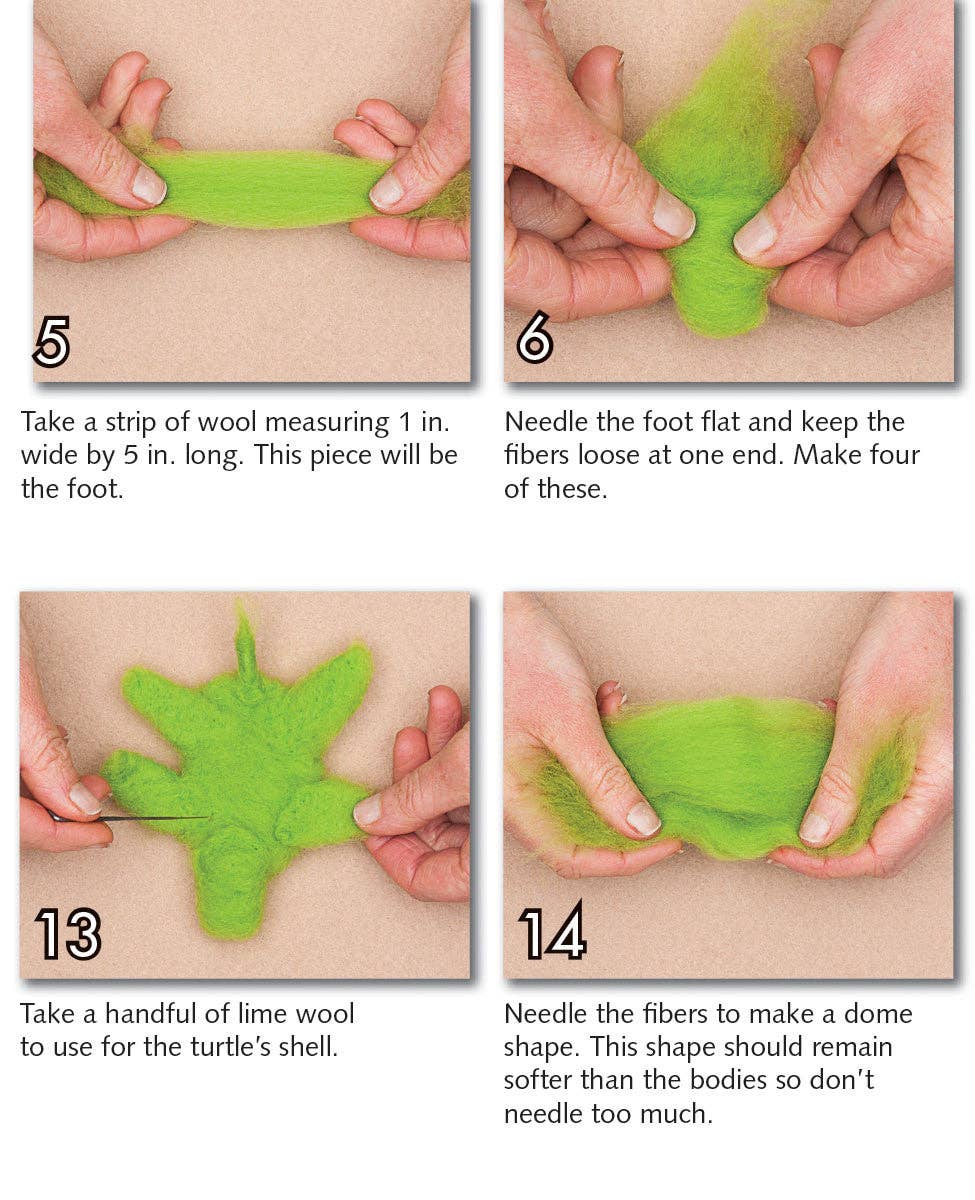 5

Take a strip of wool measuring 1 in. wide by 5 in. long. This piece will be the foot.

6

Needle the foot flat and keep the fibers loose at one end. Make four of these.

13

Take a handful of lime wool to use for the turtle's shell.

14

Needle the fibers to make a dome shape. This shape should remain softer than the bodies so don't needle too much.