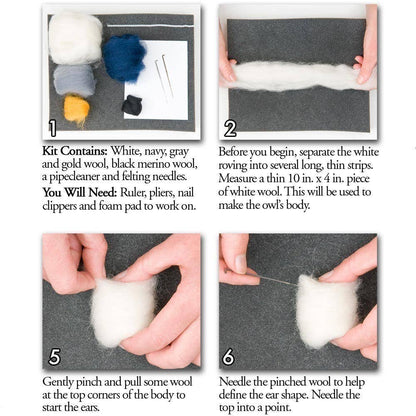 1

Kit Contains: White, navy, gray and gold wool, black merino wool, a pipecleaner and felting needles.

You Will Need: Ruler, pliers, nail clippers and foam pad to work on.

2

Before you begin, separate the white roving into several long, thin strips. Measure a thin 10 in. x 4 in. piece of white wool. This will be used to make the owl's body.

5

Gently pinch and pull some wool at the top corners of the body to start the ears.

6

Needle the pinched wool to help define the ear shape. Needle the top into a point.