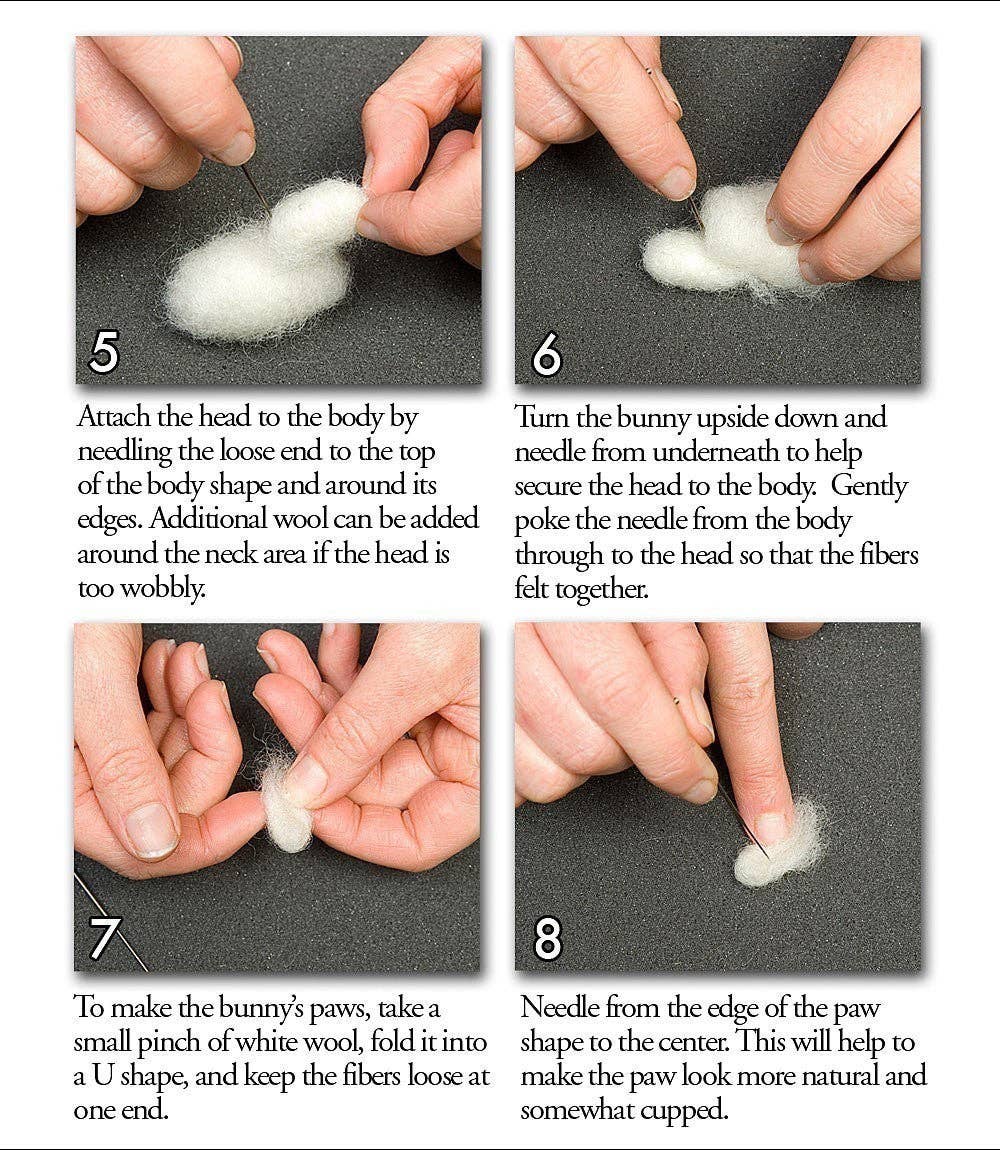 5

Attach the head to the body by needling the loose end to the top of the body shape and around its edges. Additional wool can be added around the neck area if the head is too wobbly.

6

Turn the bunny upside down and needle from underneath to help secure the head to the body. Gently poke the needle from the body through to the head so that the fibers felt together.

7

To make the bunny's paws, take a small pinch of white wool, fold it into a U shape, and keep the fibers loose at one end.

8

Needle from the edge of the paw shape to the center. This will help to make the paw look more natural and somewhat cupped.