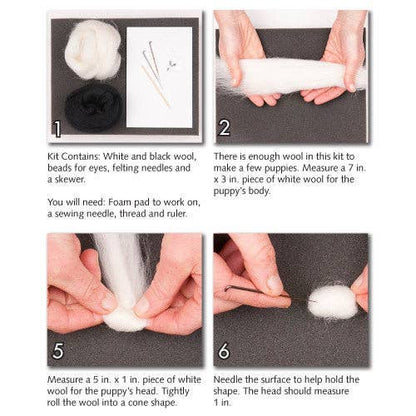 1

Kit Contains: White and black wool, beads for eyes, felting needles and a skewer.

You will need: Foam pad to work on, a sewing needle, thread and ruler.

2

There is enough wool in this kit to make a few puppies. Measure a 7 in. x 3 in. piece of white wool for the puppy's body.

5

Measure a 5 in. x 1 in. piece of white wool for the puppy's head. Tightly roll the wool into a cone shape.

6

Needle the surface to help hold the shape. The head should measure 1 in.