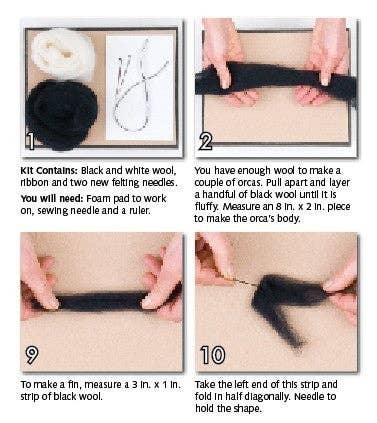 1

Kit Contains: Black and white wool, ribbon and two new felting needles.

You will need: Foam pad to work on, sewing needle and a ruler.

2

You have enough wool to make a couple of orcas. Pull apart and layer a handful of black wool until it is fluffy. Measure an 8 in. x 2 in. piece to make the orca's body.

9

To make a fin, measure a 3 in. x 1 in. strip of black wool.

10

Take the left end of this strip and fold in half diagonally. Needle to hold the shape.