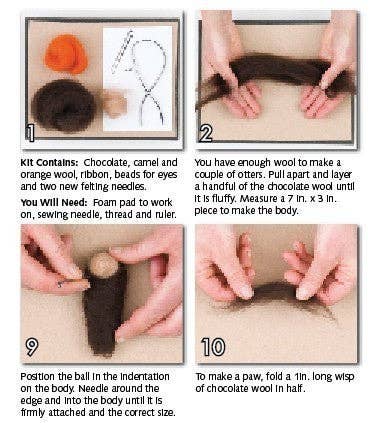 1

Kit Contains: Chocolate, camel and orange wool, ribbon, beads for eyes and two new felting needles.

You Will Need: Foam pad to work on, sewing needle, thread and ruler.

2

You have enough wool to make a couple of otters. Pull apart and layer a handful of the chocolate wool until it is fluffy. Measure a 7 in. x 3 in. piece to make the body.

9

Position the ball in the indentation on the body. Needle around the edge and into the body until it is firmly attached and the correct size.

10

To make a paw, fold a 1in. long wisp of chocolate wool in half.