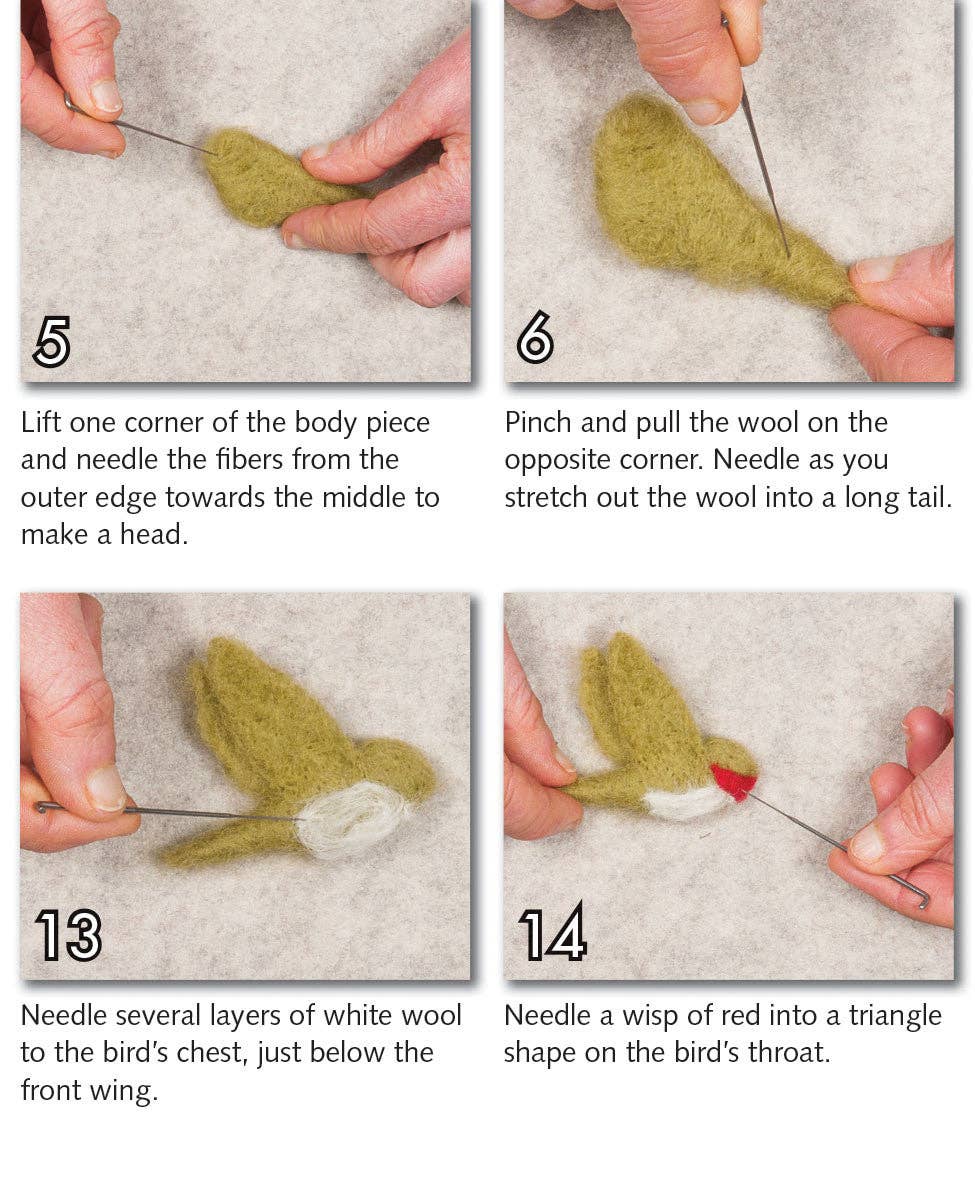 5

Lift one corner of the body piece and needle the fibers from the outer edge towards the middle to make a head.

6

Pinch and pull the wool on the opposite corner. Needle as you stretch out the wool into a long tail.

13

Needle several layers of white wool to the bird's chest, just below the front wing.

14

Needle a wisp of red into a triangle shape on the bird's throat.