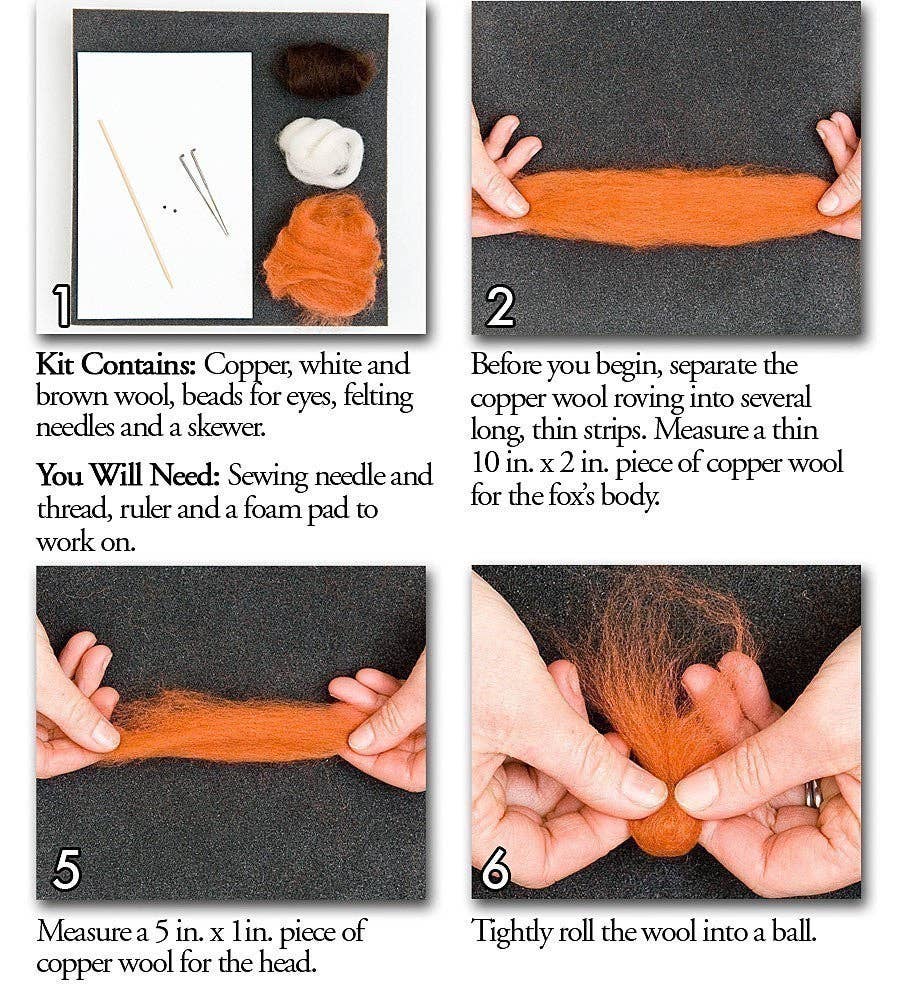 1

Kit Contains: Copper, white and brown wool, beads for eyes, felting needles and a skewer.

You Will Need: Sewing needle and thread, ruler and a foam pad to work on.

2

Before you begin, separate the copper wool roving into several long, thin strips. Measure a thin 10 in. x 2 in. piece of copper wool for the fox's body.

5

Measure a 5 in. x 1in. piece of copper wool for the head.

6

Tightly roll the wool into a ball.