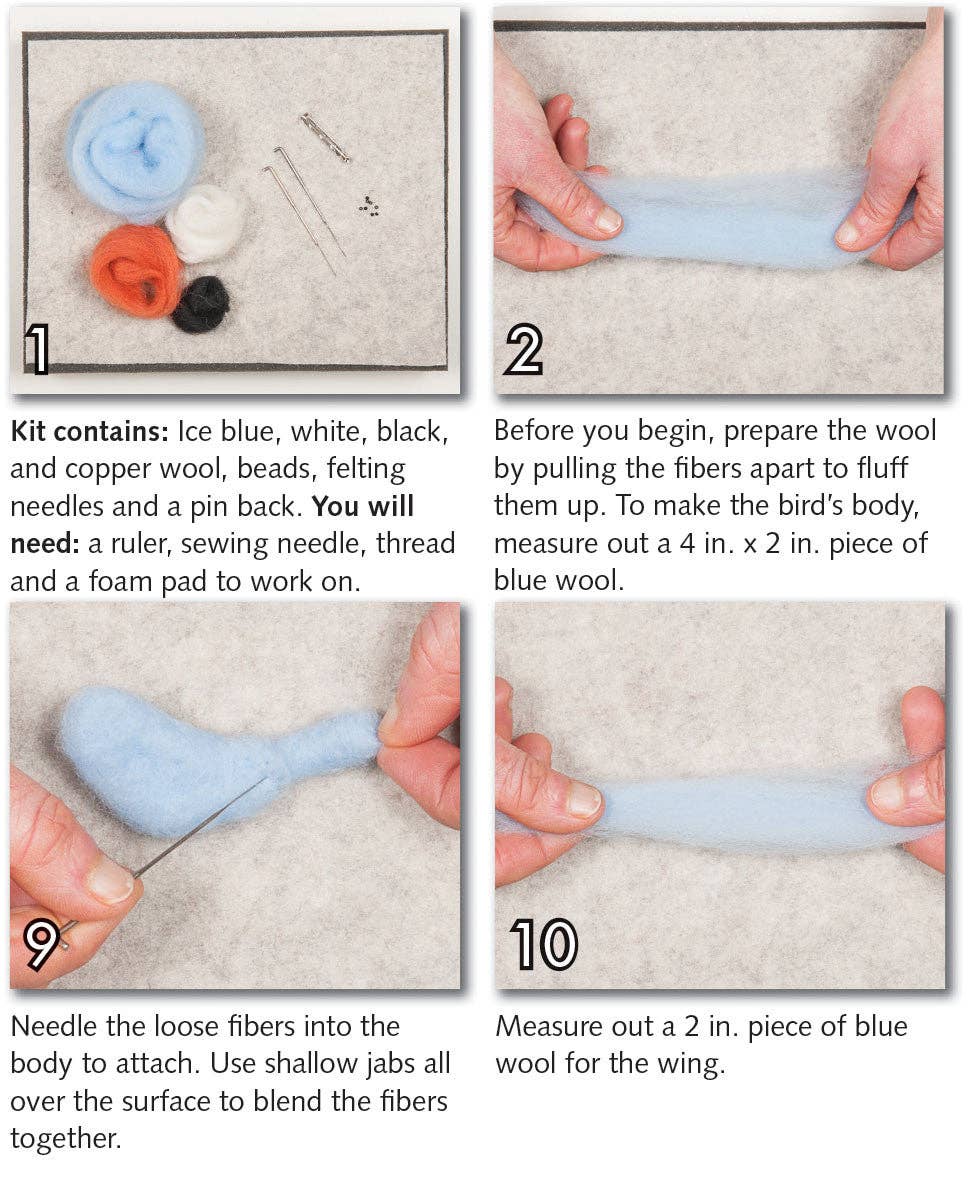 1

Kit contains: Ice blue, white, black, and copper wool, beads, felting needles and a pin back. You will need: a ruler, sewing needle, thread and a foam pad to work on.

2

Before you begin, prepare the wool by pulling the fibers apart to fluff them up. To make the bird's body, measure out a 4 in. x 2 in. piece of blue wool.

9

Needle the loose fibers into the body to attach. Use shallow jabs all over the surface to blend the fibers together.

10

Measure out a 2 in. piece of blue wool for the wing.