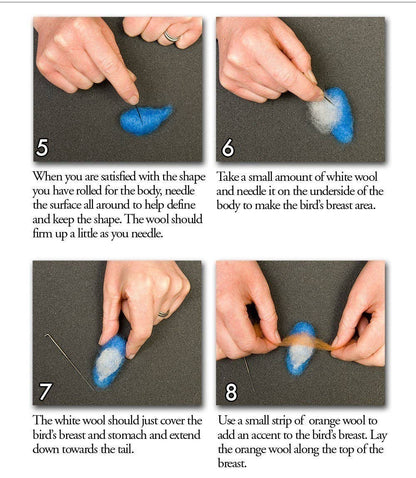 5

When you are satisfied with the shape you have rolled for the body, needle the surface all around to help define and keep the shape. The wool should firm up a little as you needle.

6

Take a small amount of white wool and needle it on the underside of the body to make the bird's breast area.

7

The white wool should just cover the bird's breast and stomach and extend down towards the tail.

8

Use a small strip of orange wool to add an accent to the bird's breast. Lay the orange wool along the top of the breast.