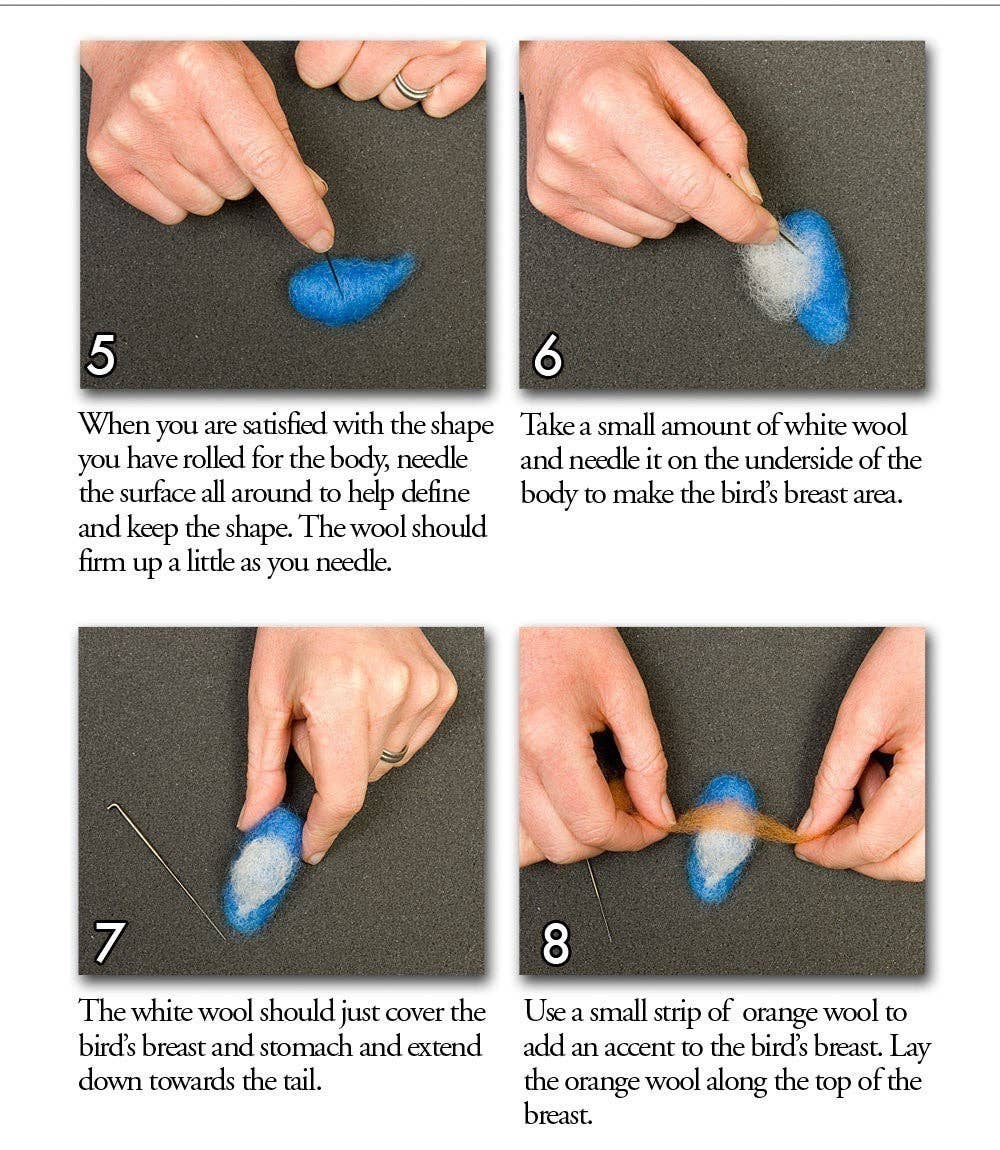 5

When you are satisfied with the shape you have rolled for the body, needle the surface all around to help define and keep the shape. The wool should firm up a little as you needle.

6

Take a small amount of white wool and needle it on the underside of the body to make the bird's breast area.

7

The white wool should just cover the bird's breast and stomach and extend down towards the tail.

8

Use a small strip of  orange wool to add an accent to the bird's breast. Lay the orange wool along the top of the breast.