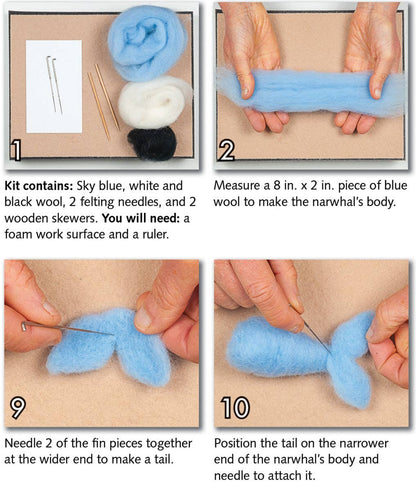 1

Kit contains: Sky blue, white and black wool, 2 felting needles, and 2 wooden skewers. You will need: a foam work surface and a ruler.

2

Measure a 8 in. x 2 in. piece of blue wool to make the narwhal's body.

9

Needle 2 of the fin pieces together at the wider end to make a tail.

10

Position the tail on the narrower end of the narwhal's body and needle to attach it.