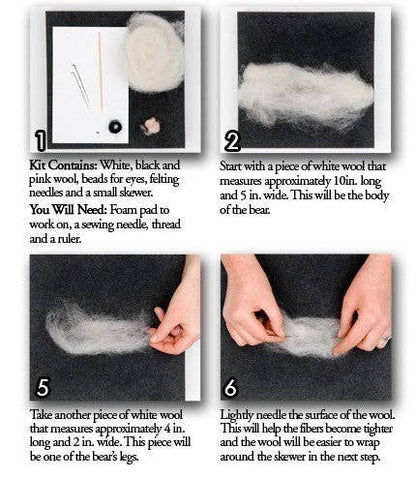 1

Kit Contains: White, black and pink wool, beads for eyes, felting needles and a small skewer.

You Will Need: Foam pad to work on, a sewing needle, thread and a ruler.

2

Start with a piece of white wool that measures approximately 10in. long and 5 in. wide. This will be the body of the bear.

5

Take another piece of white wool that measures approximately 4 in. long and 2 in. wide. This piece will be one of the bear's legs.

6

Lightly needle the surface of the wool. This will help the fibers become tighter and the wool will be easier to wrap around the skewer in the next step.