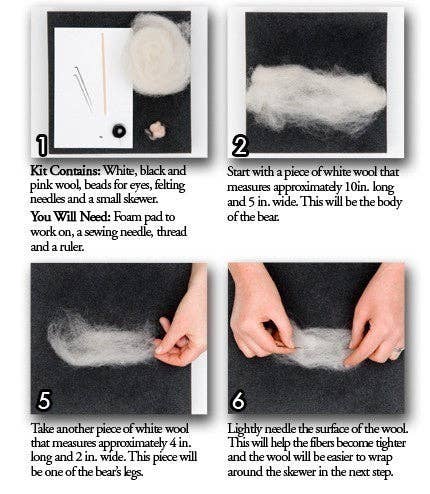 1

Kit Contains: White, black and pink wool, beads for eyes, felting needles and a small skewer.

You Will Need: Foam pad to work on, a sewing needle, thread and a ruler.

2

Start with a piece of white wool that measures approximately 10in. long and 5 in. wide. This will be the body of the bear.

5

Take another piece of white wool that measures approximately 4 in. long and 2 in. wide. This piece will be one of the bear's legs.

6

Lightly needle the surface of the wool. This will help the fibers become tighter and the wool will be easier to wrap around the skewer in the next step.